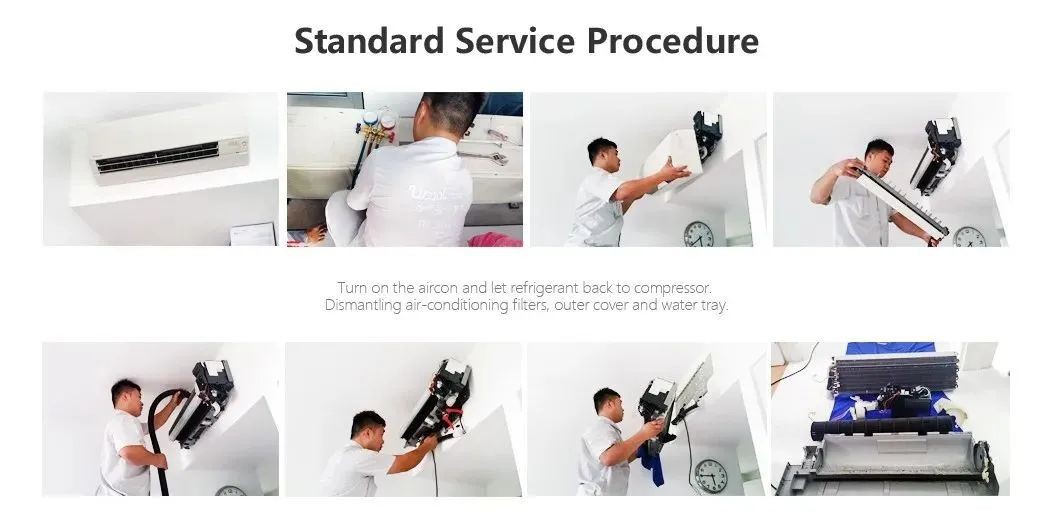 Standard Service Procedure

Turn on the aircon and let refrigerant back to compressor.
Dismantling air-conditioning filters, outer cover and water tray.