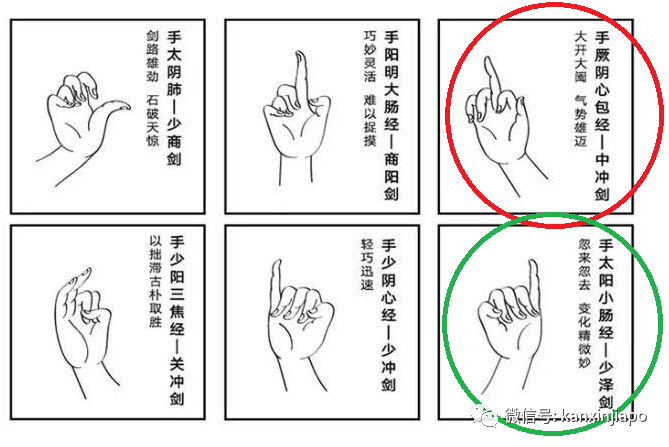 手太阴肺—少商剑
剑路雄劲 石破天惊

手阳明大肠经—商阳剑
巧妙灵活 难以捉摸

手厥阴心包经—中冲剑
大开大阖 气势雄迈

手少阳三焦经—关冲剑
以拙滞古朴取胜

手少阴心经—少冲剑
轻巧迅速

手太阳小肠经—少泽剑
忽来忽去 变化精微妙

微信号: kanxinjiapo