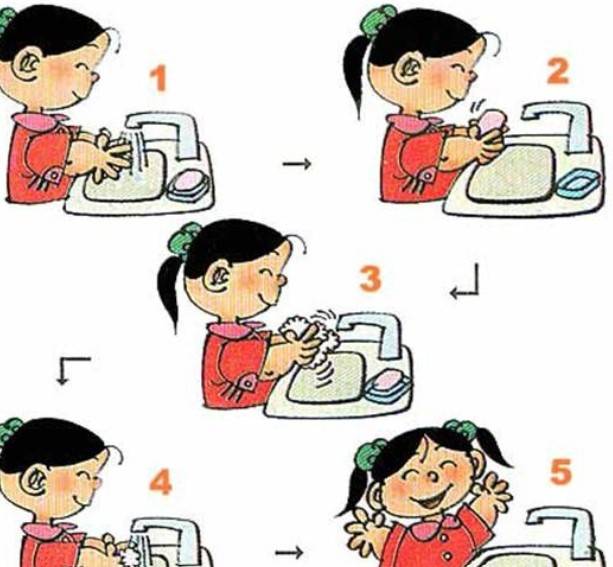 1

2

3

4

5