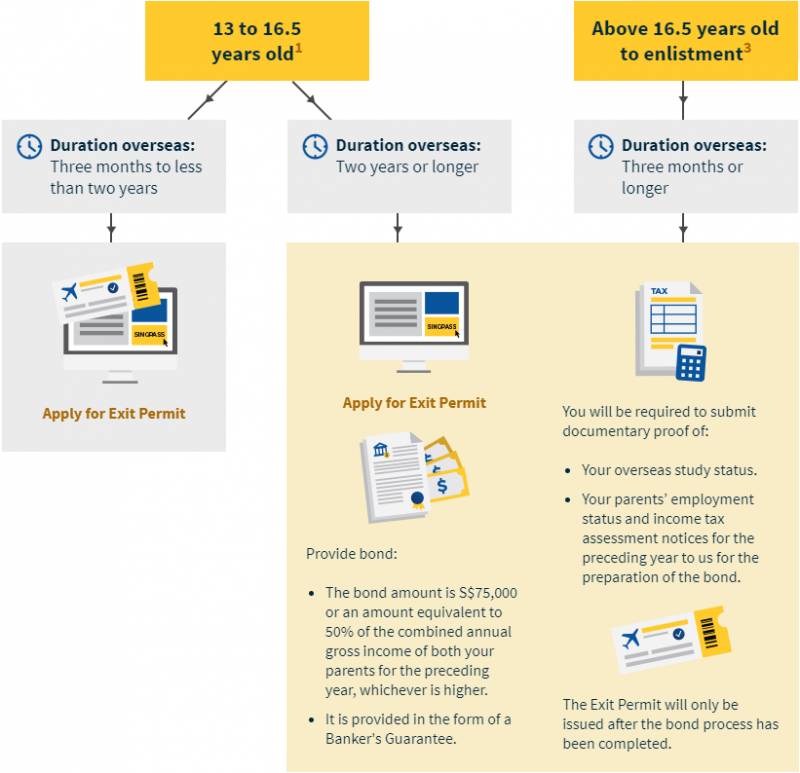 13 to 16.5 years old$^1$

Above 16.5 years old to enlistment$^3$

Duration overseas: Three months to less than two years

Duration overseas: Two years or longer

Duration overseas: Three months or longer

SINGPASS

Apply for Exit Permit

SINGPASS

Apply for Exit Permit

Provide bond:

- The bond amount is S$75,000 or an amount equivalent to 50% of the combined annual gross income of both your parents for the preceding year, whichever is higher.
- It is provided in the form of a Banker's Guarantee.

TAX

You will be required to submit documentary proof of:

- Your overseas study status.
- Your parents' employment status and income tax assessment notices for the preceding year to us for the preparation of the bond.

The Exit Permit will only be issued after the bond process has been completed.