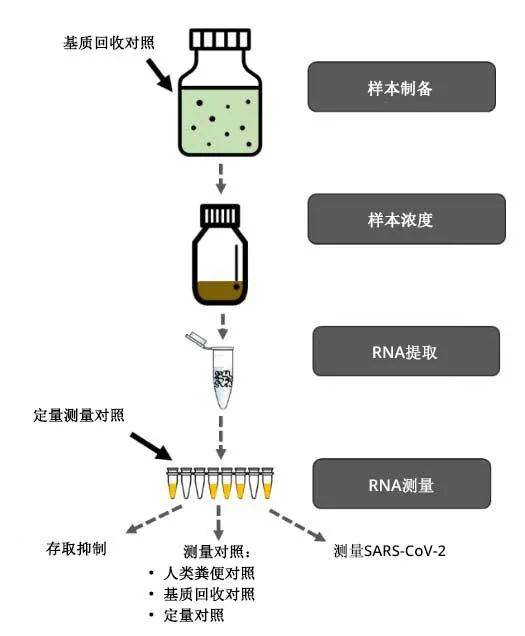 基质回收对照

样本制备

样本浓度

RNA提取

定量测量对照

RNA测量

存取抑制

测量对照：
• 人类粪便对照
• 基质回收对照
• 定量对照

测量SARS-CoV-2