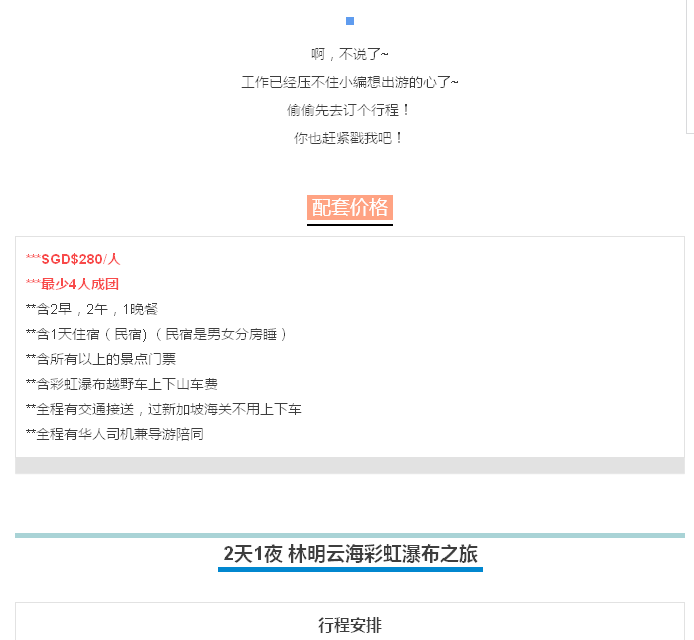 啊，不说了~
工作已经压不住小编想出游的心了~
偷偷先去订个行程！
你也赶紧戳我吧！

配套价格

***SGD$280/人
***最少4人成团
**含2早，2午，1晚餐
**含1天住宿（民宿）（民宿是男女分房睡）
**含所有以上的景点门票
**含彩虹瀑布越野车上下山车费
**全程有交通接送，过新加坡海关不用上下车
**全程有华人司机兼导游陪同

2天1夜 林明云海彩虹瀑布之旅

行程安排