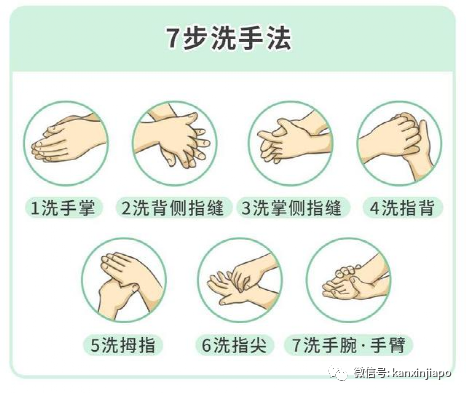 7步洗手法

1洗手掌

2洗背侧指缝

3洗掌侧指缝

4洗指背

5洗拇指

6洗指尖

7洗手腕·手臂

微信号: kanxinjiapo