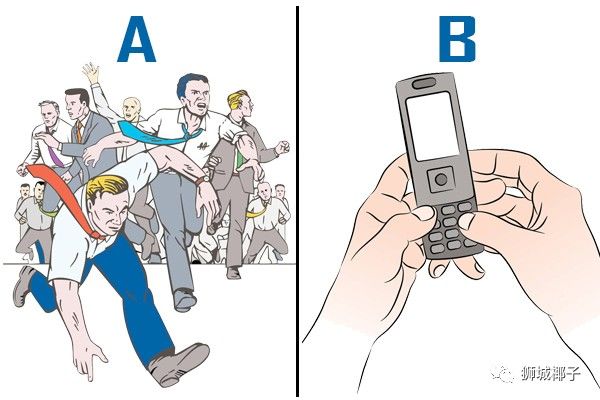 A

B

狮城椰子