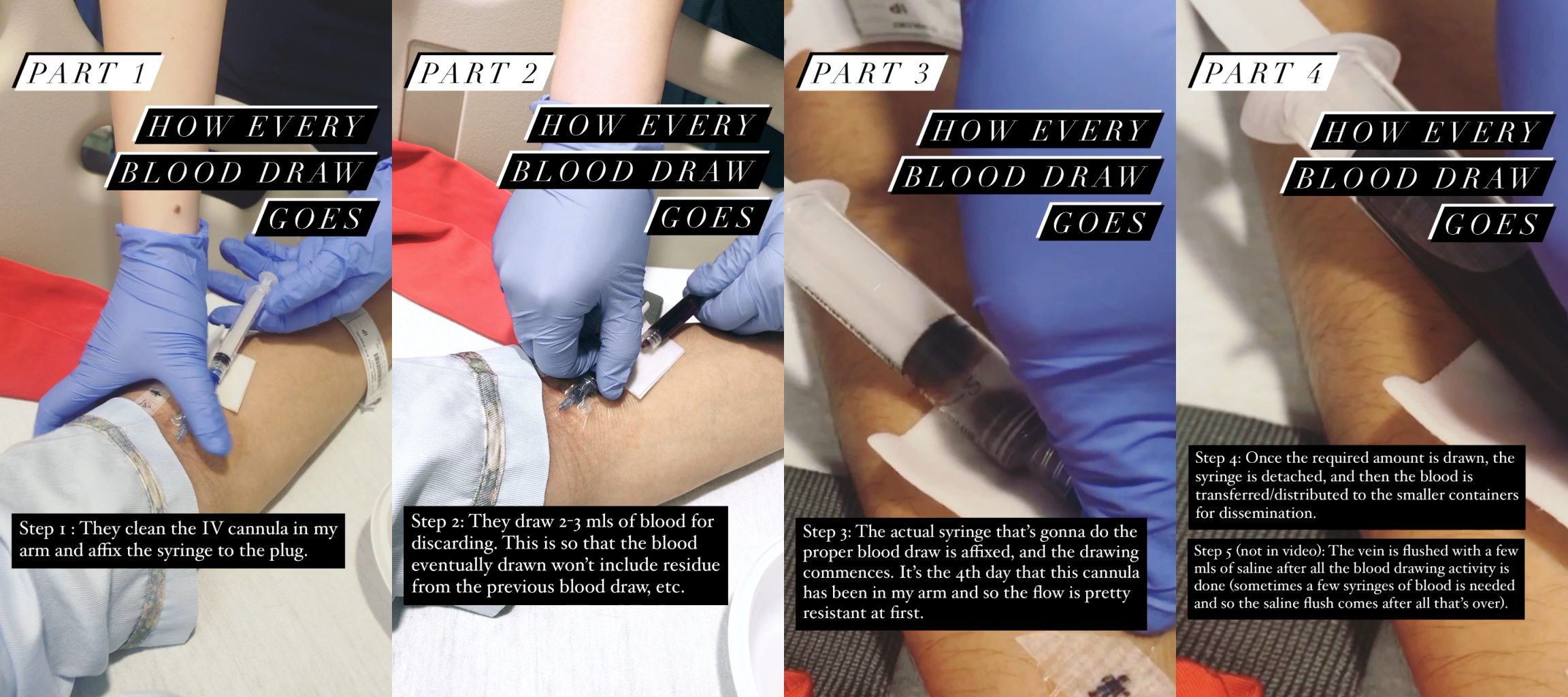 PART 1

HOW EVERY BLOOD DRAW GOES

Step 1 : They clean the IV cannula in my arm and affix the syringe to the plug.

PART 2

HOW EVERY BLOOD DRAW GOES

Step 2: They draw 2-3 mls of blood for discarding. This is so that the blood eventually drawn won't include residue from the previous blood draw, etc.

PART 3

HOW EVERY BLOOD DRAW GOES

Step 3: The actual syringe that's gonna do the proper blood draw is affixed, and the drawing commences. It's the 4th day that this cannula has been in my arm and so the flow is pretty resistant at first.

PART 4

HOW EVERY BLOOD DRAW GOES

Step 4: Once the required amount is drawn, the syringe is detached, and then the blood is transferred/distributed to the smaller containers for dissemination.

Step 5 (not in video): The vein is flushed with a few mls of saline after all the blood drawing activity is done (sometimes a few syringes of blood is needed and so the saline flush comes after all that's over).