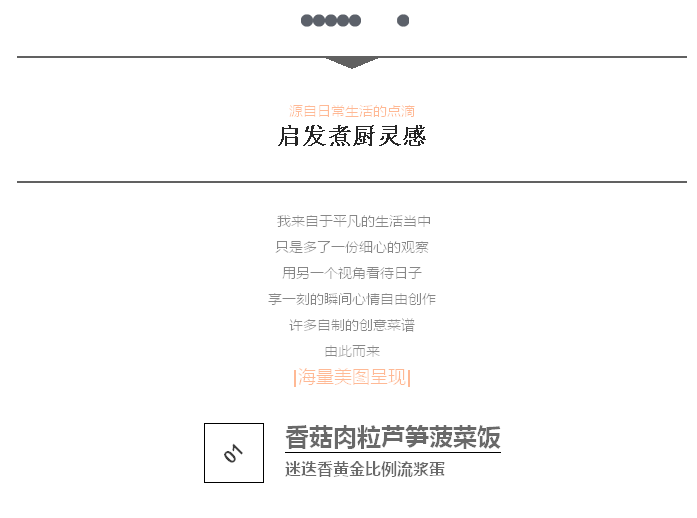 源自日常生活的点滴
启发煮厨灵感

我来自于平凡的生活当中
只是多了一份细心的观察
用另一个视角看待日子
享一刻的瞬间心情自由创作
许多自制的创意菜谱
由此而来
|海量美图呈现|

01
香菇肉粒芦笋菠菜饭
迷迭香黄金比例流浆蛋