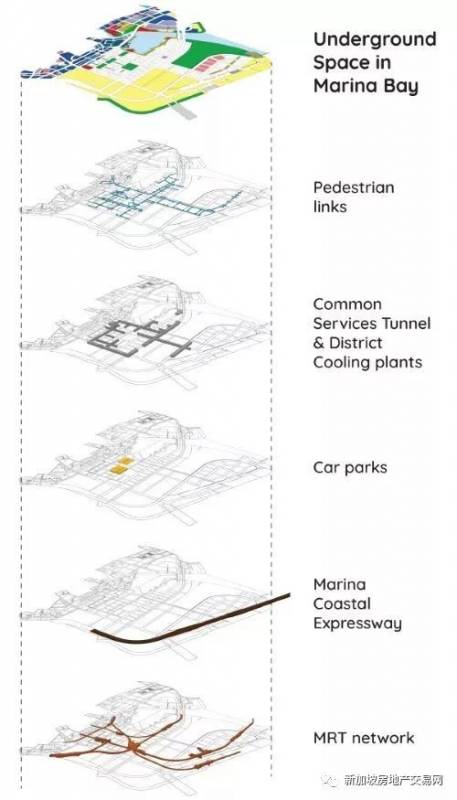 Underground Space in Marina Bay

Pedestrian links

Common Services Tunnel & District Cooling plants

Car parks

Marina Coastal Expressway

MRT network

新加坡房地产交易网