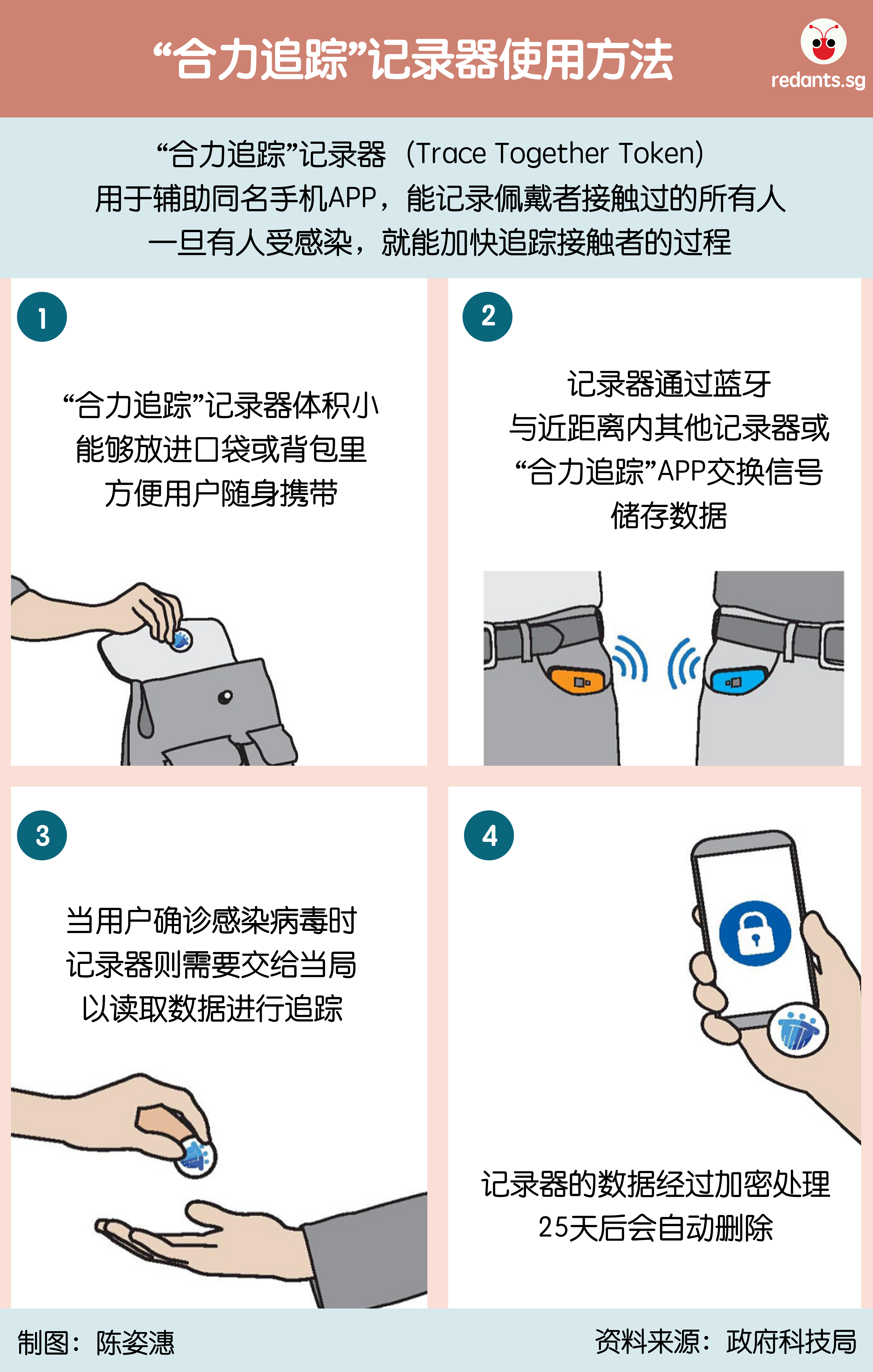 “合力追踪”记录器使用方法

redants.sg

“合力追踪”记录器（Trace Together Token）
用于辅助同名手机APP，能记录佩戴者接触过的所有人
一旦有人受感染，就能加快追踪接触者的过程

1

“合力追踪”记录器体积小
能够放进口袋或背包里
方便用户随身携带

2

记录器通过蓝牙
与近距离内其他记录器或
“合力追踪”APP交换信号
储存数据

3

当用户确诊感染病毒时
记录器则需要交给当局
以读取数据进行追踪

4

记录器的数据经过加密处理
25天后会自动删除

制图：陈姿潓

资料来源：政府科技局