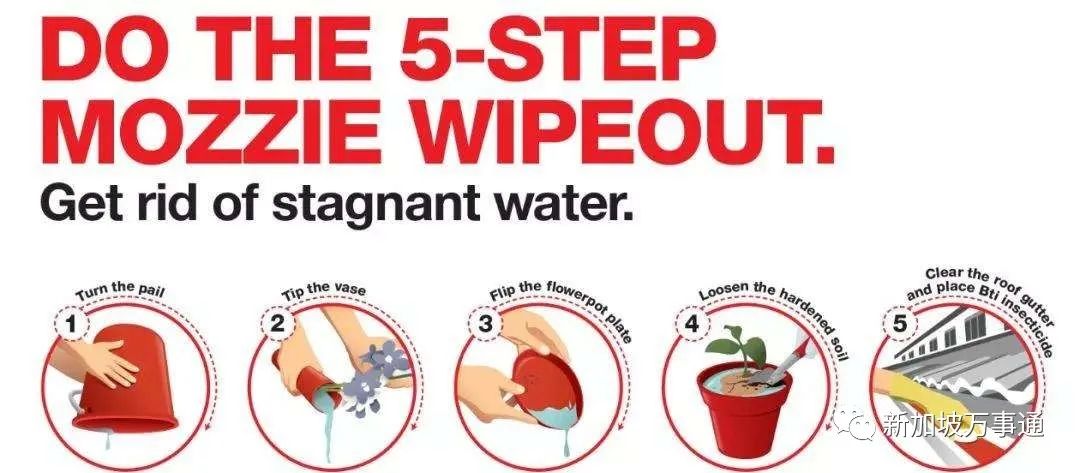 DO THE 5-STEP MOZZIE WIPEOUT.
Get rid of stagnant water.

1 Turn the pail

2 Tip the vase

3 Flip the flowerpot plate

4 Loosen the hardened soil

5 Clear the roof gutter and place Bti insecticide

新加坡万事通