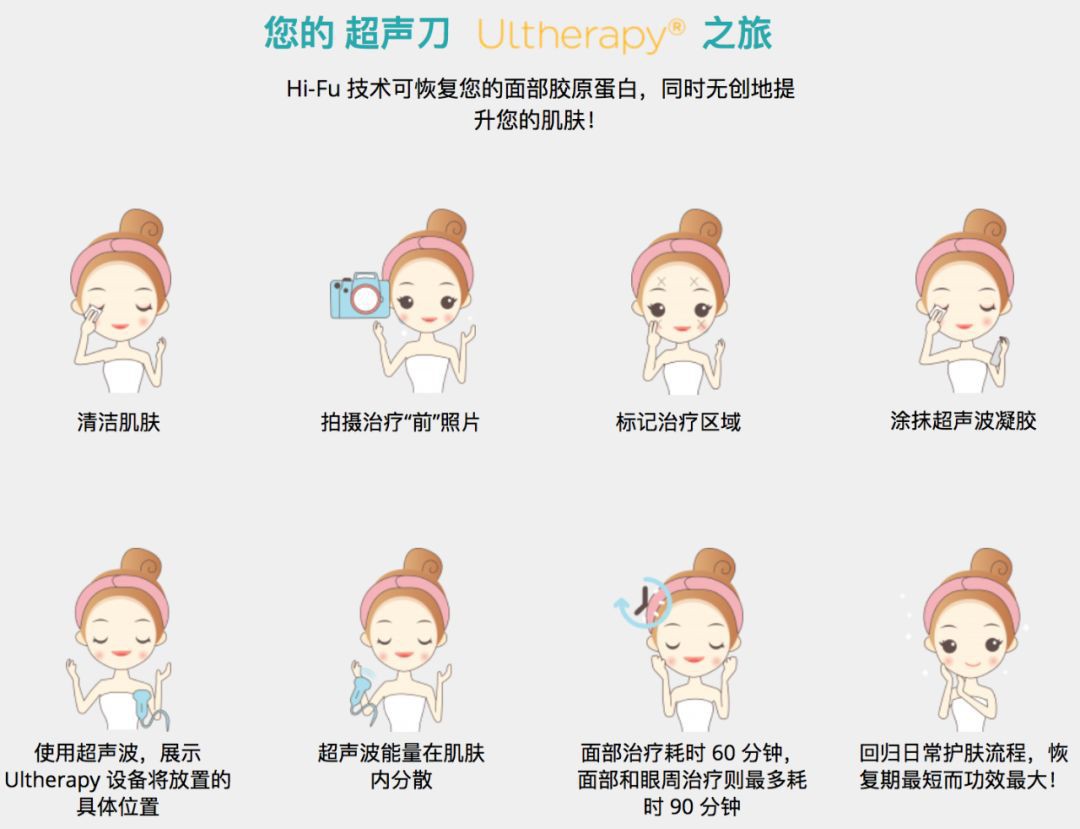 您的 超声刀 Ultherapy® 之旅

Hi-Fu 技术可恢复您的面部胶原蛋白，同时无创地提升您的肌肤！

清洁肌肤

拍摄治疗“前”照片

标记治疗区域

涂抹超声波凝胶

使用超声波，展示 Ultherapy 设备将放置的具体位置

超声波能量在肌肤内分散

面部治疗耗时 60 分钟，面部和眼周治疗则最多耗时 90 分钟

回归日常护肤流程，恢复期最短而功效最大！