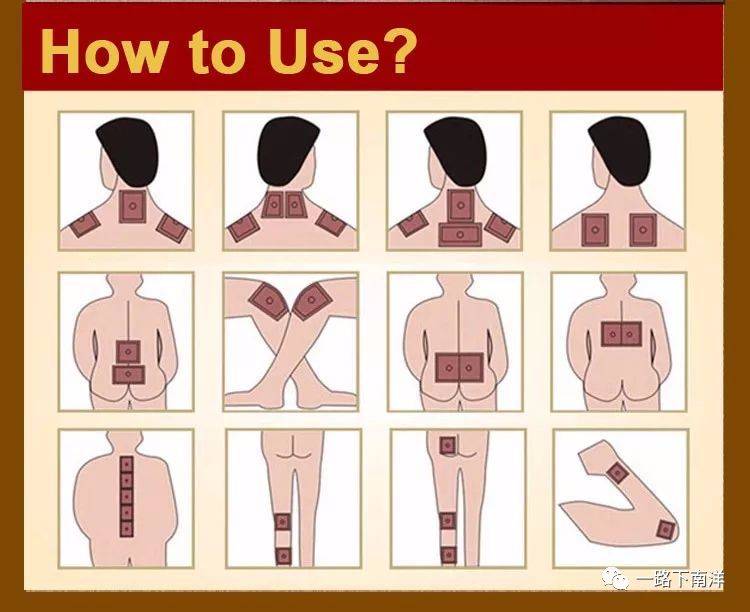 How to Use?

一路下南洋