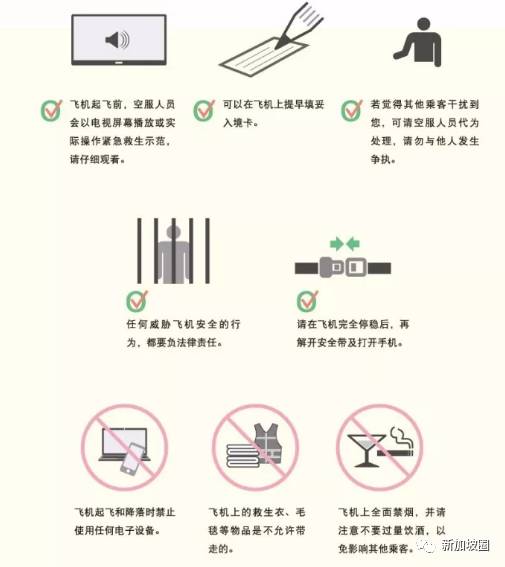 飞机起飞前，空服人员会以电视屏幕播放或实际操作紧急救生示范，请仔细观看。

可以在飞机上提早填妥入境卡。

若觉得其他乘客干扰到您，可请空服人员代为处理，请勿与他人发生争执。

任何威胁飞机安全的行为，都要负法律责任。

请在飞机完全停稳后，再解开安全带及打开手机。

飞机起飞和降落时禁止使用任何电子设备。

飞机上的救生衣、毛毯等物品是不允许带走的。

飞机上全面禁烟，并请注意不要过量饮酒，以免影响其他乘客。

新加坡圈