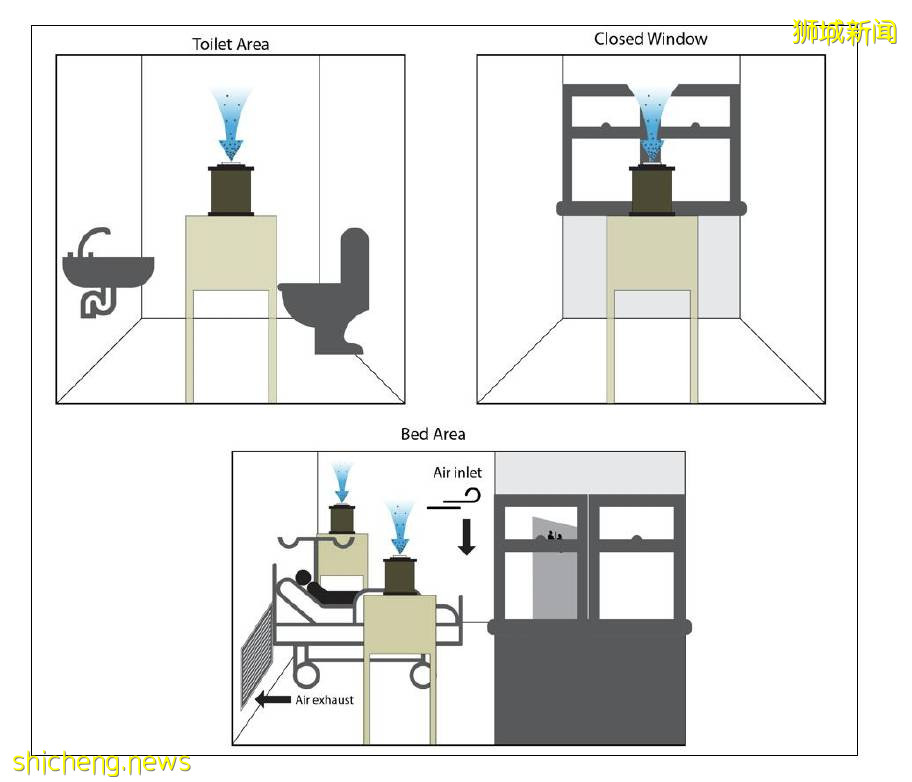 狮城新闻

Toilet Area

Closed Window

Bed Area

Air inlet

Air exhaust

shicheng.news