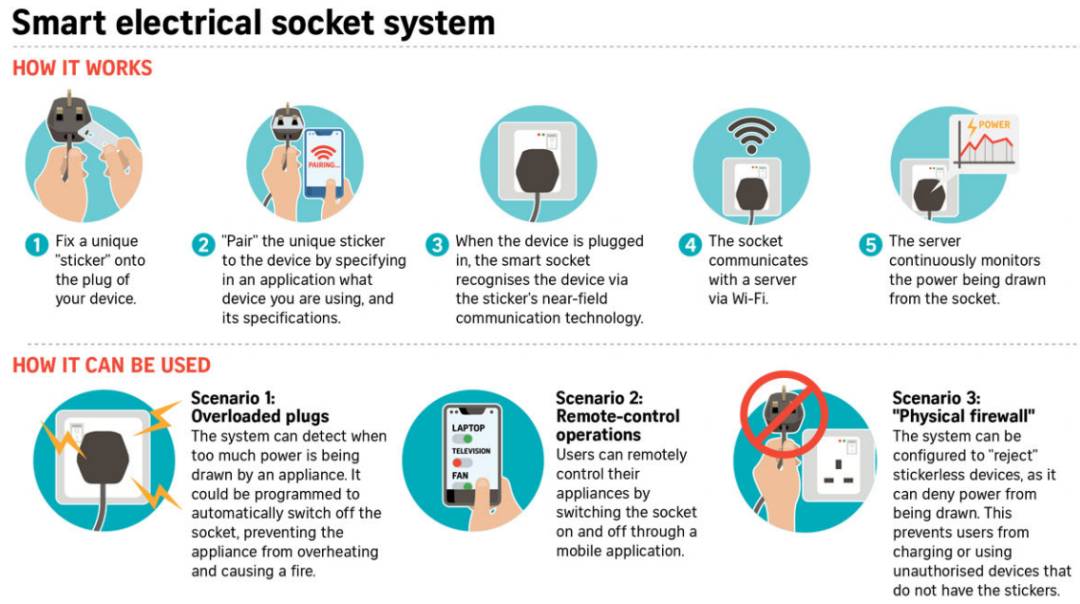 Smart electrical socket system

HOW IT WORKS

PAIRING...

POWER

1 Fix a unique "sticker" onto the plug of your device.

2 "Pair" the unique sticker to the device by specifying in an application what device you are using, and its specifications.

3 When the device is plugged in, the smart socket recognises the device via the sticker's near-field communication technology.

4 The socket communicates with a server via Wi-Fi.

5 The server continuously monitors the power being drawn from the socket.

HOW IT CAN BE USED

Scenario 1: Overloaded plugs
The system can detect when too much power is being drawn by an appliance. It could be programmed to automatically switch off the socket, preventing the appliance from overheating and causing a fire.

LAPTOP
TELEVISION
FAN

Scenario 2: Remote-control operations
Users can remotely control their appliances by switching the socket on and off through a mobile application.

Scenario 3: "Physical firewall"
The system can be configured to "reject" stickerless devices, as it can deny power from being drawn. This prevents users from charging or using unauthorised devices that do not have the stickers.