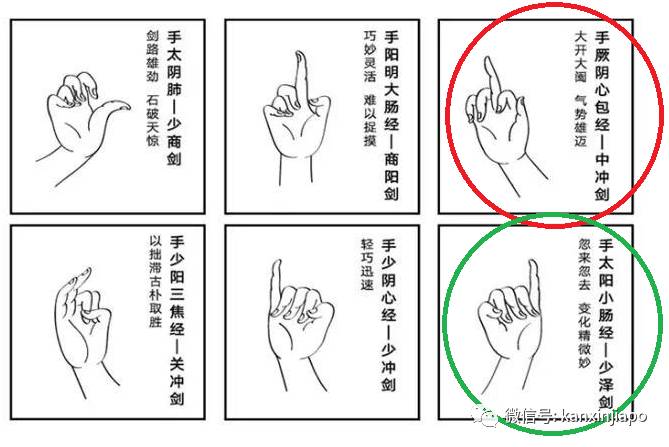 手太阴肺—少商剑
剑路雄劲 石破天惊

手阳明大肠经—商阳剑
巧妙灵活 难以捉摸

手厥阴心包经—中冲剑
大开大阖 气势雄迈

手少阳三焦经—关冲剑
以拙滞古朴取胜

手少阴心经—少冲剑
轻巧迅速

手太阳小肠经—少泽剑
忽来忽去 变化精微妙

微信号: kanxinjiapo