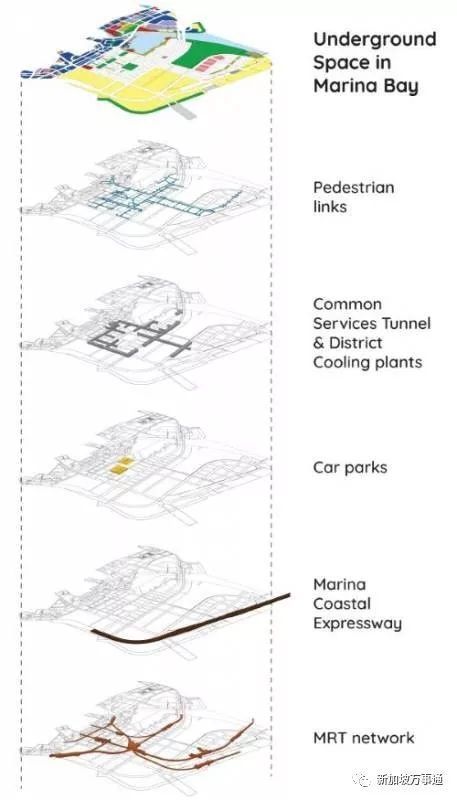 Underground Space in Marina Bay

Pedestrian links

Common Services Tunnel & District Cooling plants

Car parks

Marina Coastal Expressway

MRT network

新加坡万事通