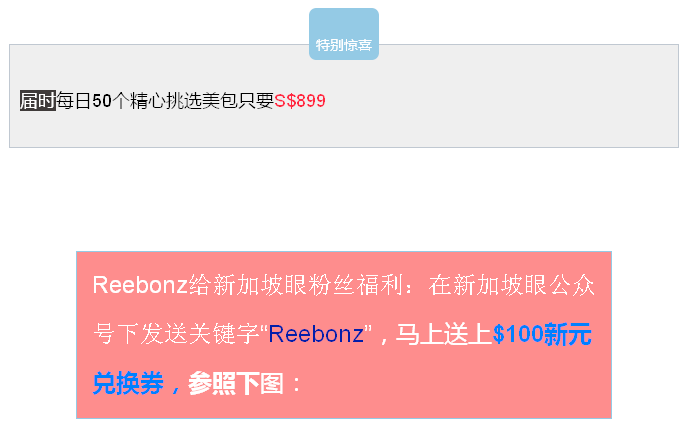 特别惊喜

届时每日50个精心挑选美包只要S$899

Reebonz给新加坡眼粉丝福利：在新加坡眼公众号下发送关键字“Reebonz”，马上送上$100新元兑换券，参照下图：