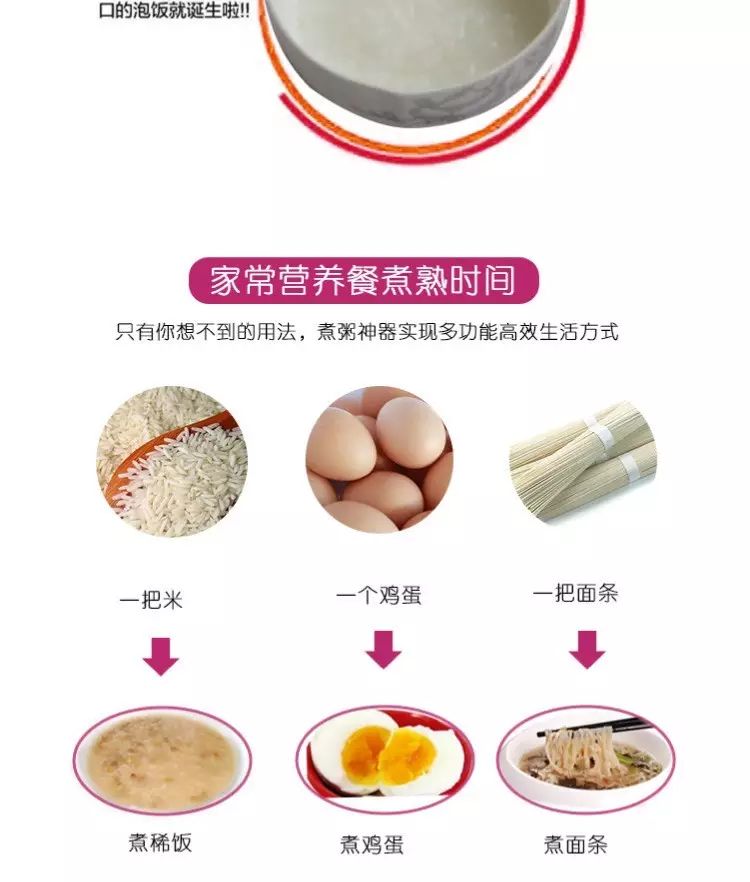 口的泡饭就诞生啦!!

家常营养餐煮熟时间

只有你想不到的用法，煮粥神器实现多功能高效生活方式

一把米

一个鸡蛋

一把面条

煮稀饭

煮鸡蛋

煮面条