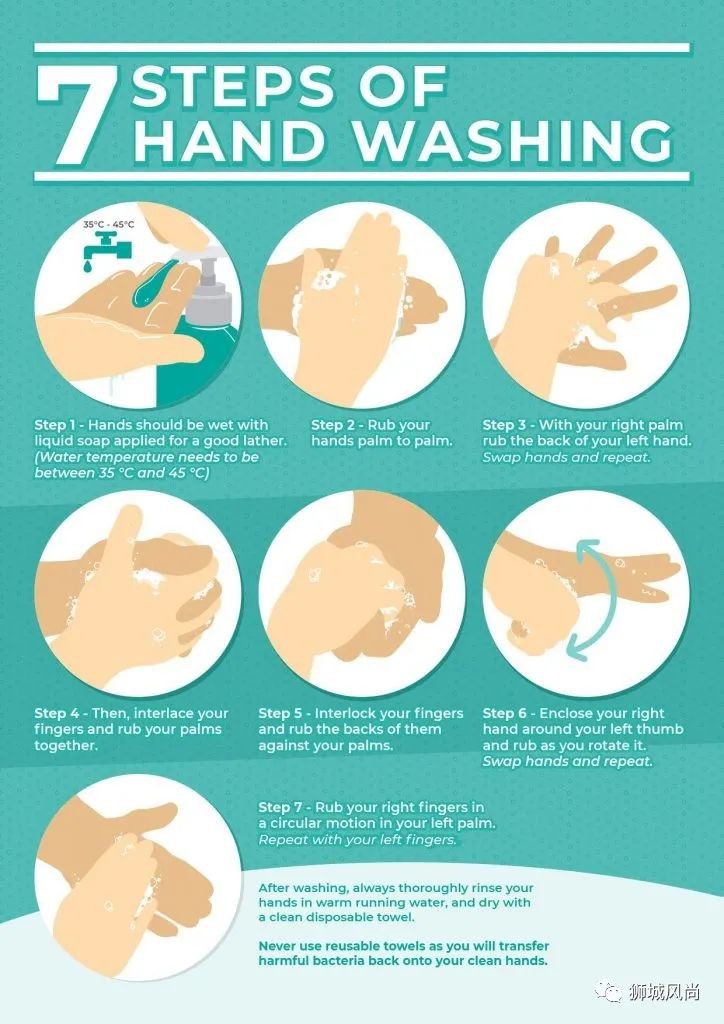 7 STEPS OF HAND WASHING

35°C - 45°C

Step 1 - Hands should be wet with liquid soap applied for a good lather. (Water temperature needs to be between 35 °C and 45 °C)

Step 2 - Rub your hands palm to palm.

Step 3 - With your right palm rub the back of your left hand. Swap hands and repeat.

Step 4 - Then, interlace your fingers and rub your palms together.

Step 5 - Interlock your fingers and rub the backs of them against your palms.

Step 6 - Enclose your right hand around your left thumb and rub as you rotate it. Swap hands and repeat.

Step 7 - Rub your right fingers in a circular motion in your left palm. Repeat with your left fingers.

After washing, always thoroughly rinse your hands in warm running water, and dry with a clean disposable towel.

Never use reusable towels as you will transfer harmful bacteria back onto your clean hands.

狮城风尚