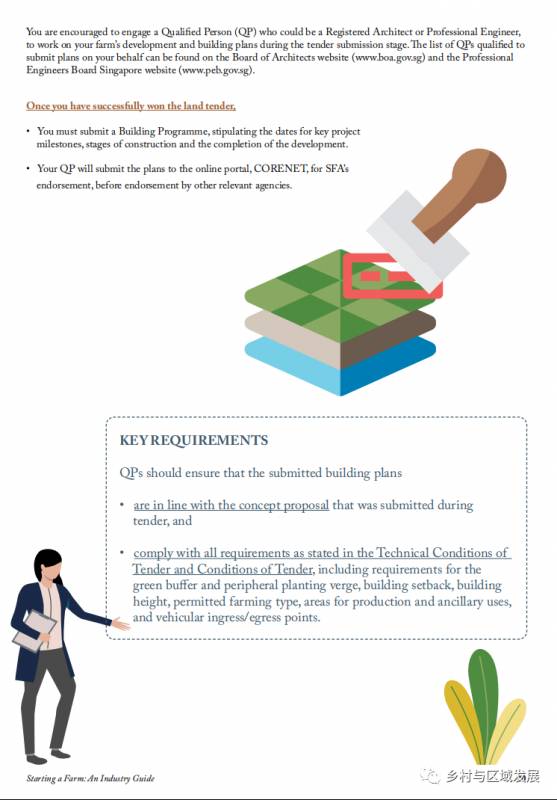 You are encouraged to engage a Qualified Person (QP) who could be a Registered Architect or Professional Engineer, to work on your farm's development and building plans during the tender submission stage. The list of QPs qualified to submit plans on your behalf can be found on the Board of Architects website (www.boa.gov.sg) and the Professional Engineers Board Singapore website (www.peb.gov.sg).

Once you have successfully won the land tender,

• You must submit a Building Programme, stipulating the dates for key project milestones, stages of construction and the completion of the development.

• Your QP will submit the plans to the online portal, CORENET, for SFA's endorsement, before endorsement by other relevant agencies.

KEY REQUIREMENTS

QPs should ensure that the submitted building plans

• are in line with the concept proposal that was submitted during tender, and

• comply with all requirements as stated in the Technical Conditions of Tender and Conditions of Tender, including requirements for the green buffer and peripheral planting verge, building setback, building height, permitted farming type, areas for production and ancillary uses, and vehicular ingress/egress points.

Starting a Farm: An Industry Guide

乡村与区域发展