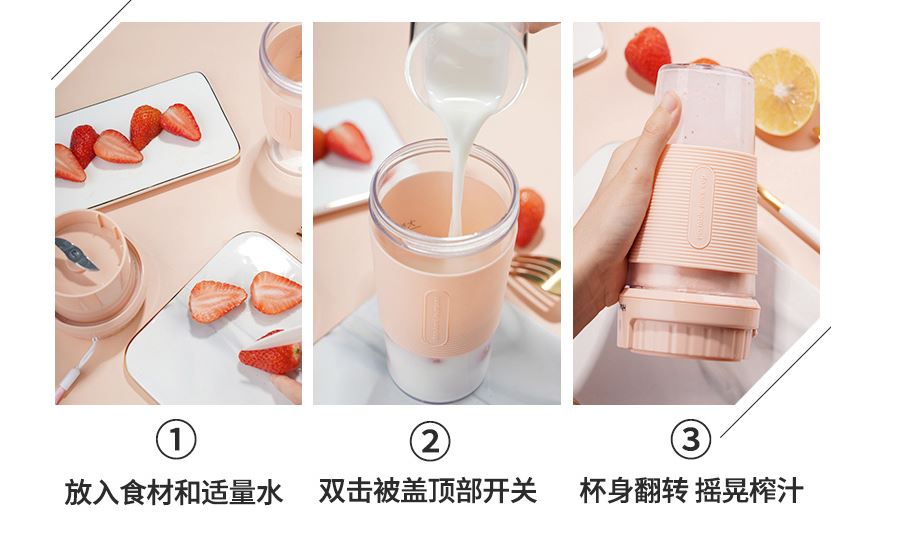 ①
放入食材和适量水

②
双击被盖顶部开关

③
杯身翻转 摇晃榨汁