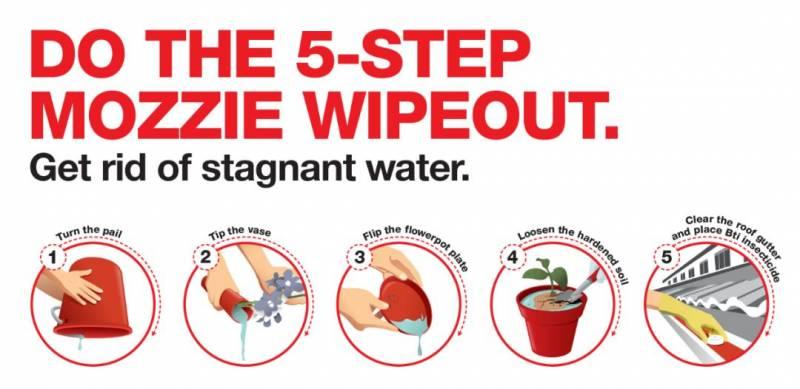 DO THE 5-STEP MOZZIE WIPEOUT.

Get rid of stagnant water.

1 Turn the pail

2 Tip the vase

3 Flip the flowerpot plate

4 Loosen the hardened soil

5 Clear the roof gutter and place Bti insecticide