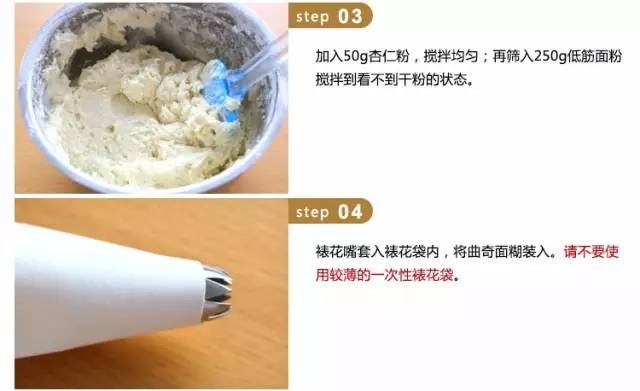 step 03

加入50g杏仁粉，搅拌均匀；再筛入250g低筋面粉搅拌到看不到干粉的状态。

step 04

裱花嘴套入裱花袋内，将曲奇面糊装入。请不要使用较薄的一次性裱花袋。