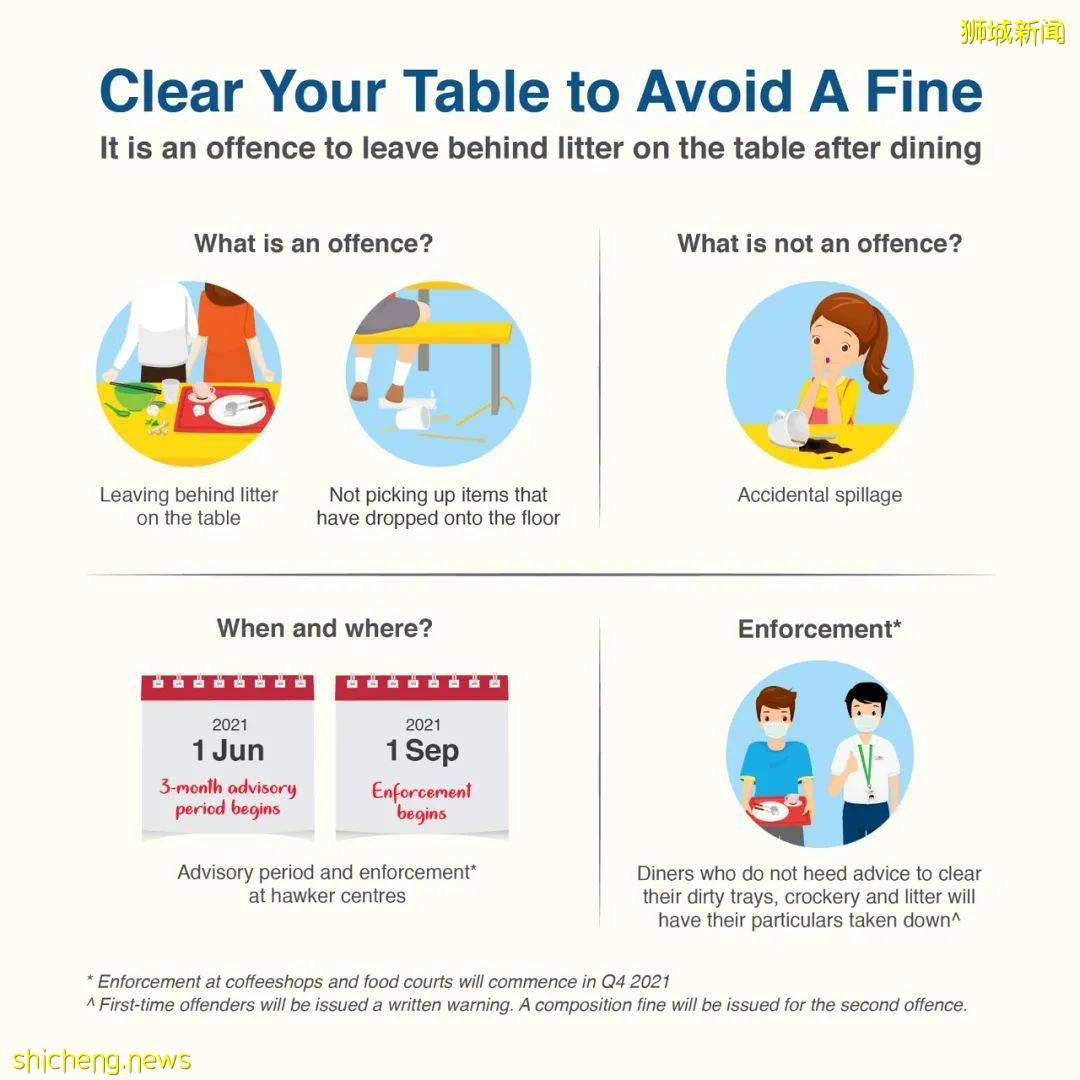 狮城新闻

Clear Your Table to Avoid A Fine

It is an offence to leave behind litter on the table after dining

What is an offence?

Leaving behind litter on the table

Not picking up items that have dropped onto the floor

What is not an offence?

Accidental spillage

When and where?

2021
1 Jun
3-month advisory period begins

2021
1 Sep
Enforcement begins

Advisory period and enforcement* at hawker centres

Enforcement*

Diners who do not heed advice to clear their dirty trays, crockery and litter will have their particulars taken down^

* Enforcement at coffeeshops and food courts will commence in Q4 2021
^ First-time offenders will be issued a written warning. A composition fine will be issued for the second offence.

shicheng.news