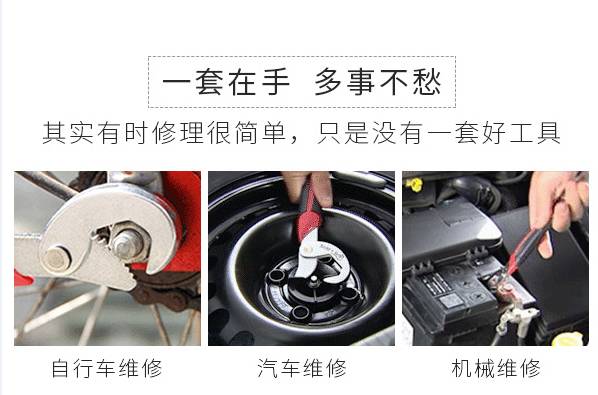 一套在手 多事不愁

其实有时修理很简单，只是没有一套好工具

自行车维修

汽车维修

机械维修